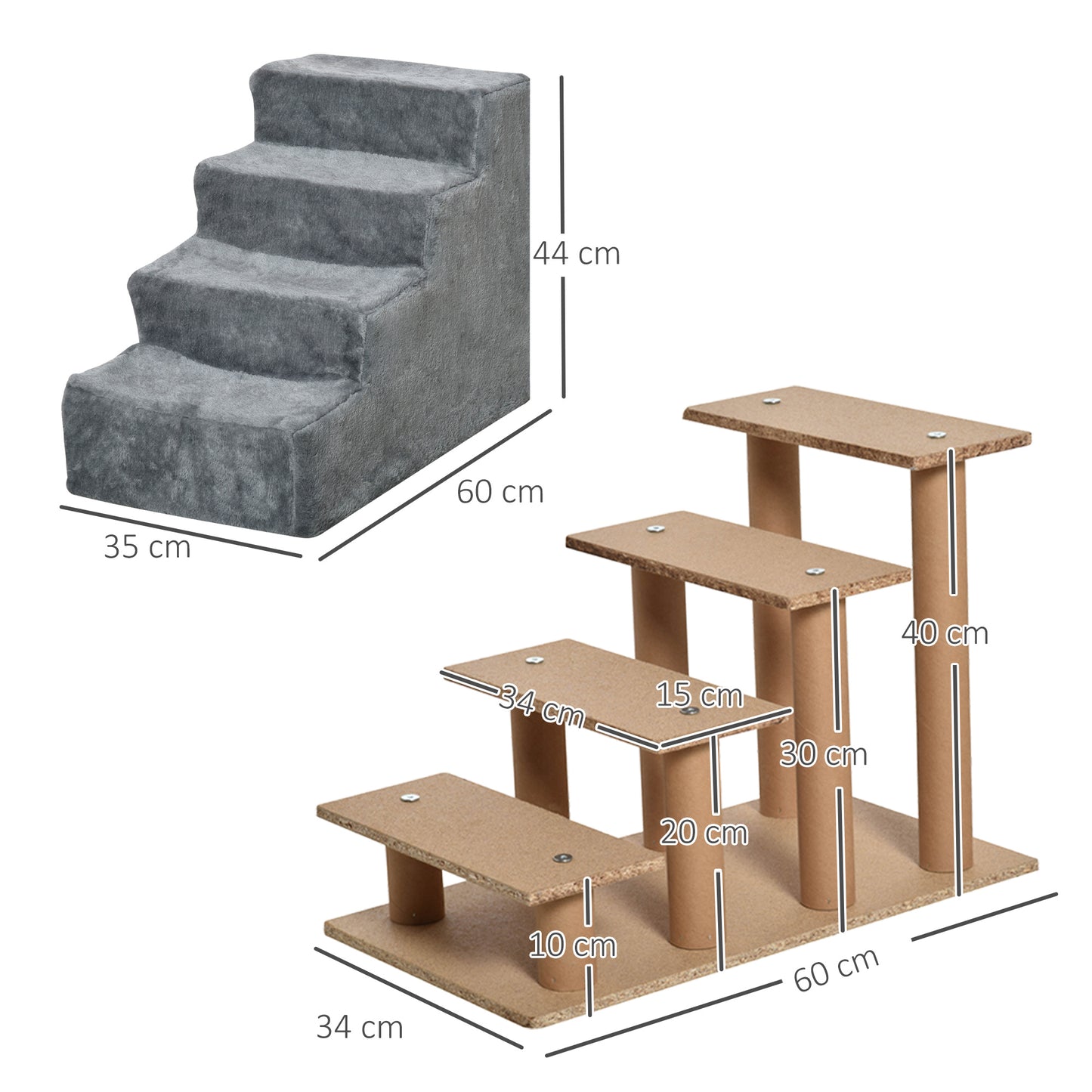 44 cm

60 cm

35 cm

40 cm

34 cm

15 cm

30 cm

20 cm

10 cm

60 cm

34 cm